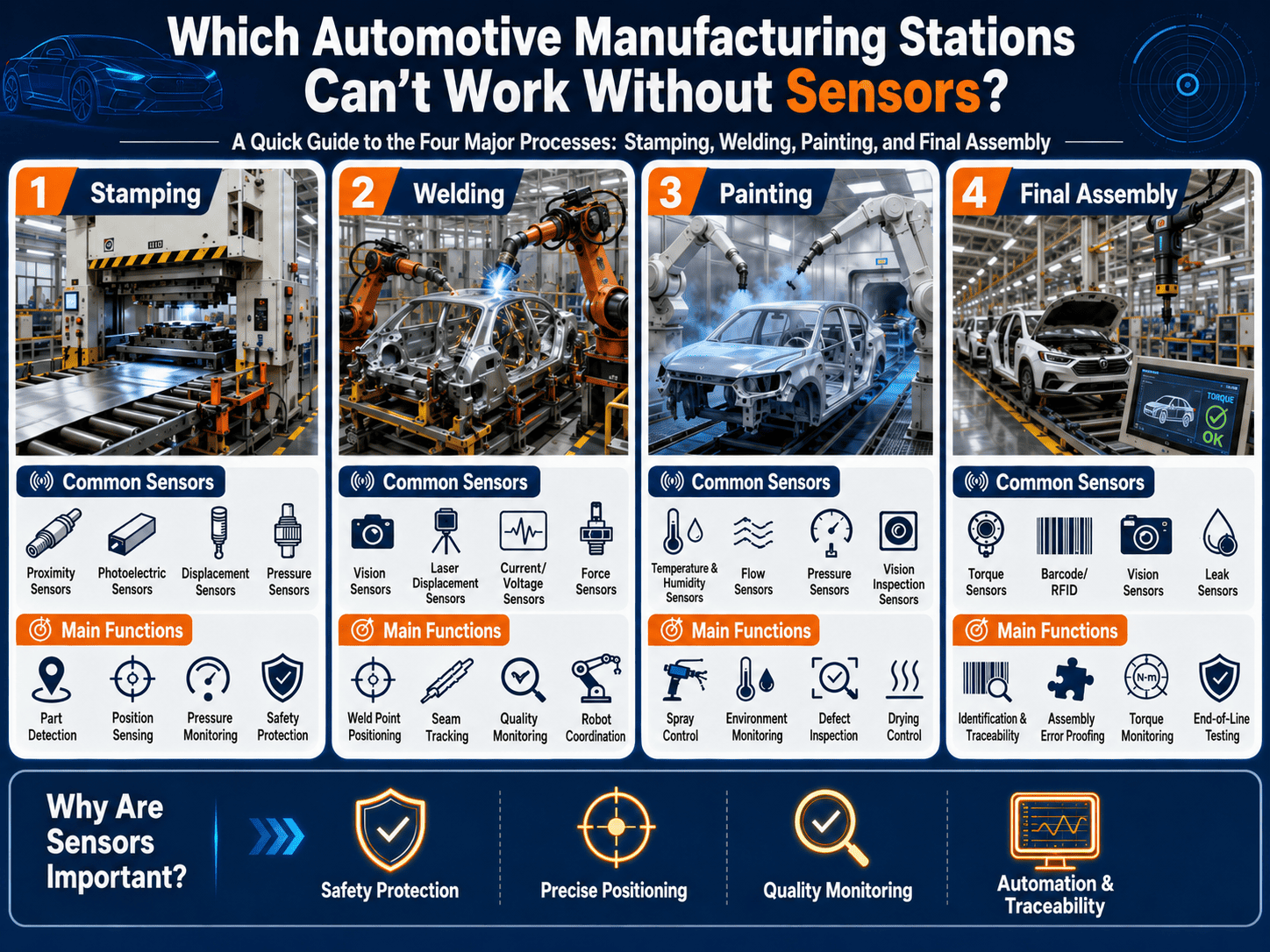 Which Automotive Manufacturing Stations Can't Work Without Sensors?

A Quick Guide to the Four Major Processes: Stamping, Welding, Painting, and Final Assembly

1 Stamping

Common Sensors

Proximity Sensors
Photoelectric Sensors
Displacement Sensors
Pressure Sensors

Main Functions

Part Detection
Position Sensing
Pressure Monitoring
Safety Protection

2 Welding

Common Sensors

Vision Sensors
Laser Displacement Sensors
Current/ Voltage Sensors
Force Sensors

Main Functions

Weld Point Positioning
Seam Tracking
Quality Monitoring
Robot Coordination

3 Painting

Common Sensors

Temperature & Humidity Sensors
Flow Sensors
Pressure Sensors
Vision Inspection Sensors

Main Functions

Spray Control
Environment Monitoring
Defect Inspection
Drying Control

4 Final Assembly

TORQUE
OK

Common Sensors

Torque Sensors
Barcode/ RFID
Vision Sensors
Leak Sensors

Main Functions

Identification & Traceability
Assembly Error Proofing
N-m
Torque Monitoring
End-of-Line Testing

Why Are Sensors Important?

Safety Protection
Precise Positioning
Quality Monitoring
Automation & Traceability