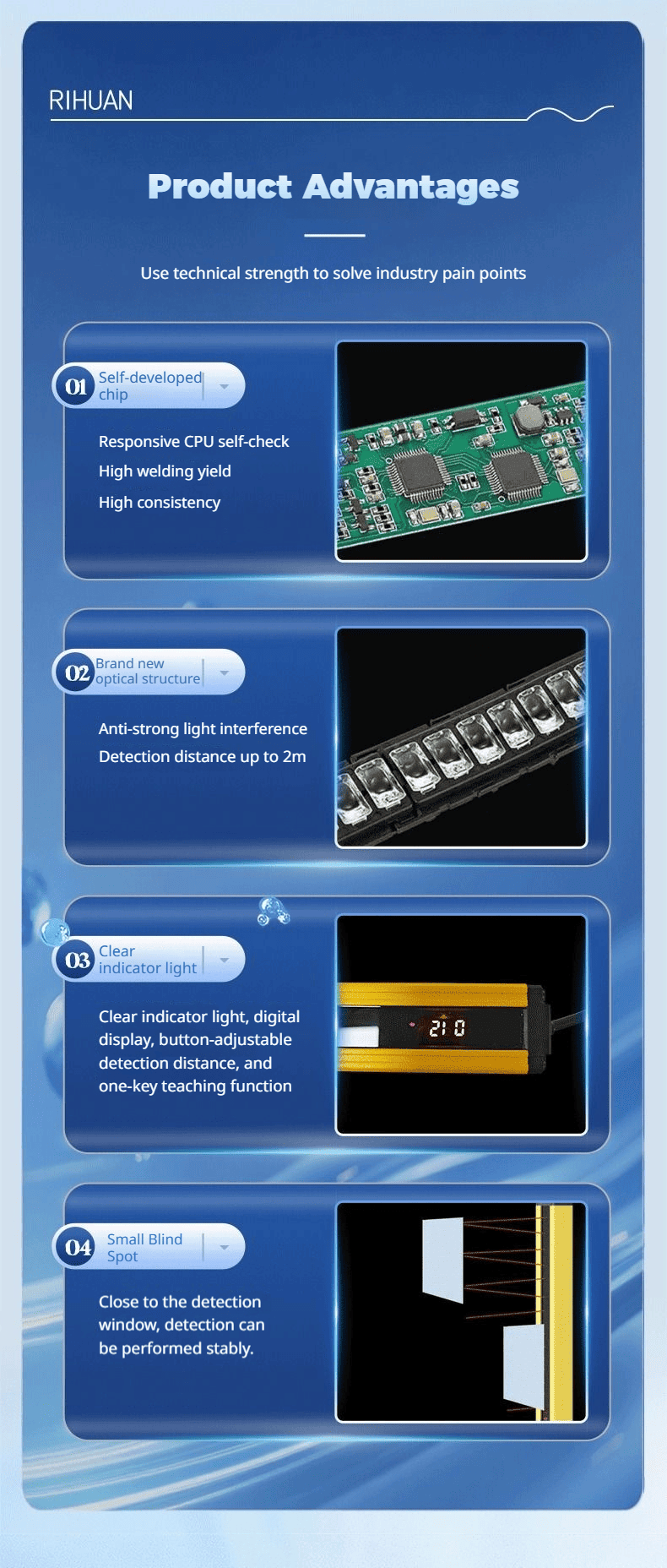 RIHUAN

Product Advantages

Use technical strength to solve industry pain points

01 Self-developed chip

Responsive CPU self-check

High welding yield

High consistency

02 Brand new optical structure

Anti-strong light interference

Detection distance up to 2m

03 Clear indicator light

Clear indicator light, digital display, button-adjustable detection distance, and one-key teaching function

21 0

04 Small Blind Spot

Close to the detection window, detection can be performed stably.